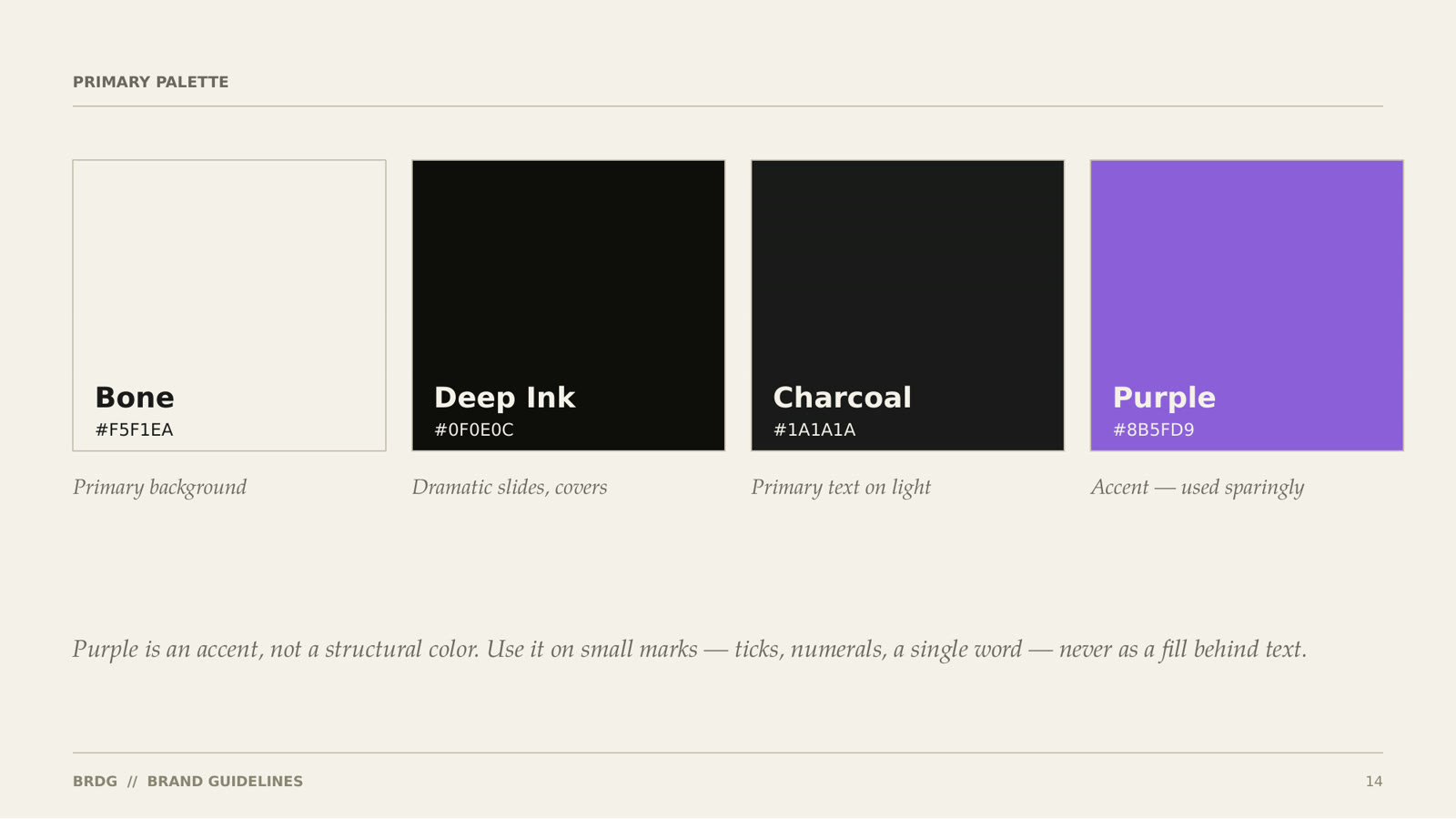 PRIMARY PALETTE

Bone
#F5F1EA

Primary background

Deep Ink
#0F0E0C

Dramatic slides, covers

Charcoal
#1A1A1A

Primary text on light

Purple
#8B5FD9

Accent — used sparingly

Purple is an accent, not a structural color. Use it on small marks — ticks, numerals, a single word — never as a fill behind text.

BRDG // BRAND GUIDELINES

14